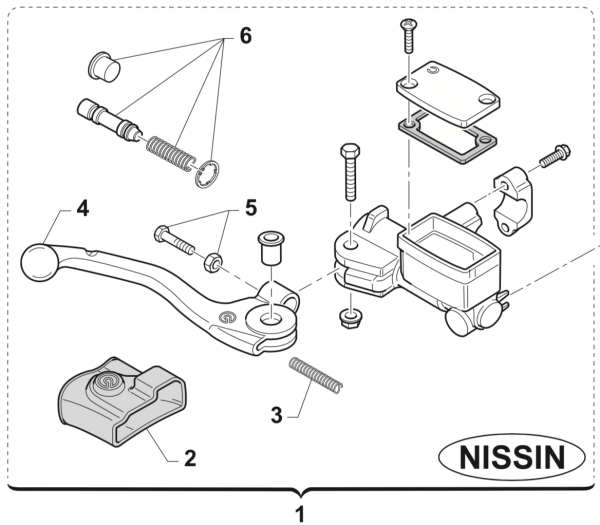 6

4

5

3

2

NISSIN

1